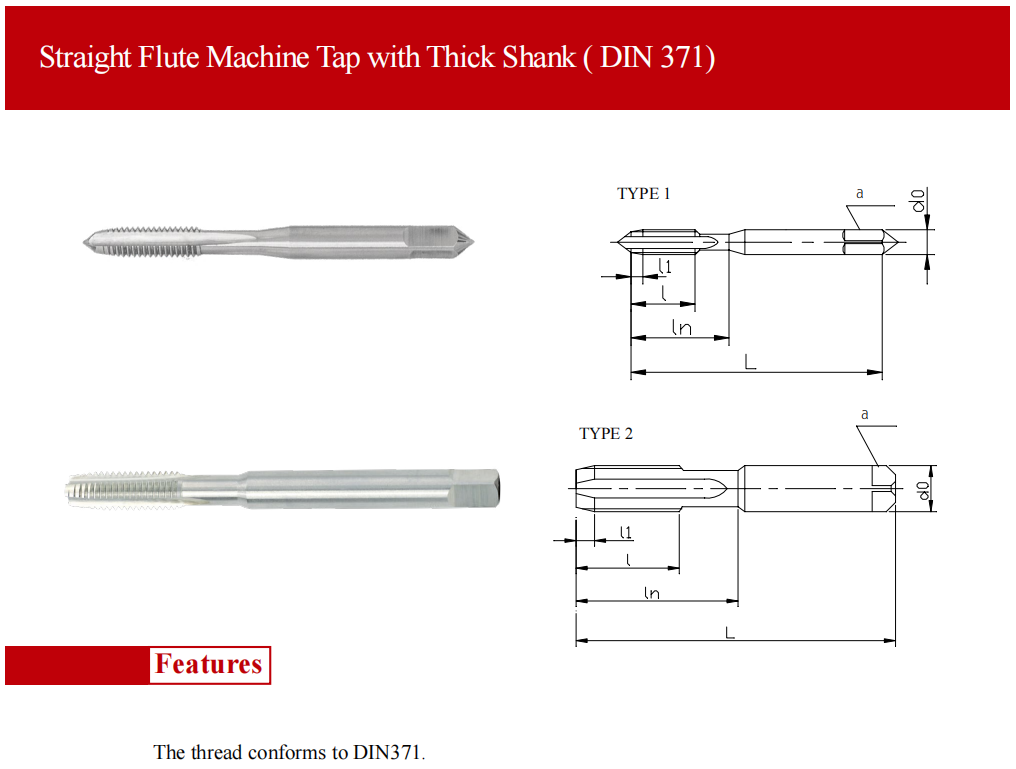 Straight Flute Machine Tap with Thick Shank ( DIN 371)

TYPE 1

a

d0

l1

l

ln

L

TYPE 2

a

d0

l1

l

ln

L

Features

The thread conforms to DIN371.